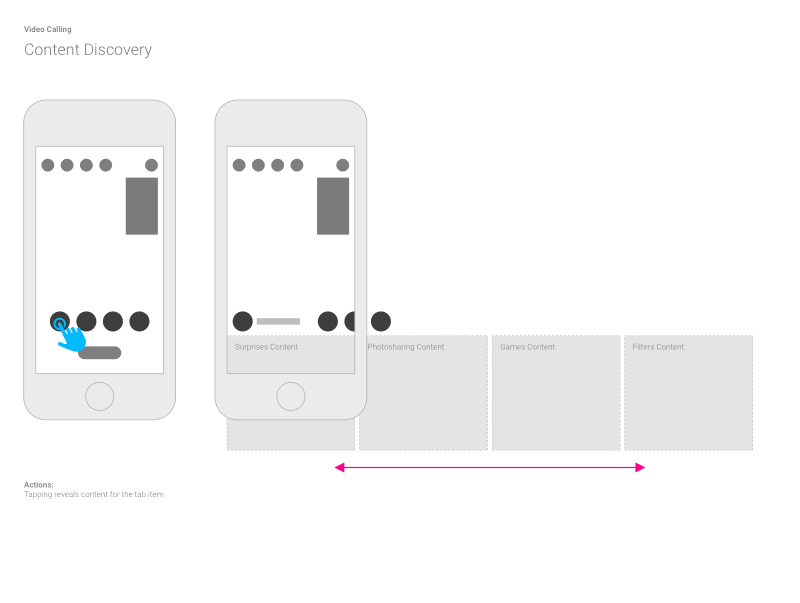 Video Calling
Content Discovery

Surprises Content
Photosharing Content
Games Content
Filters Content

Actions:
Tapping reveals content for the tab item